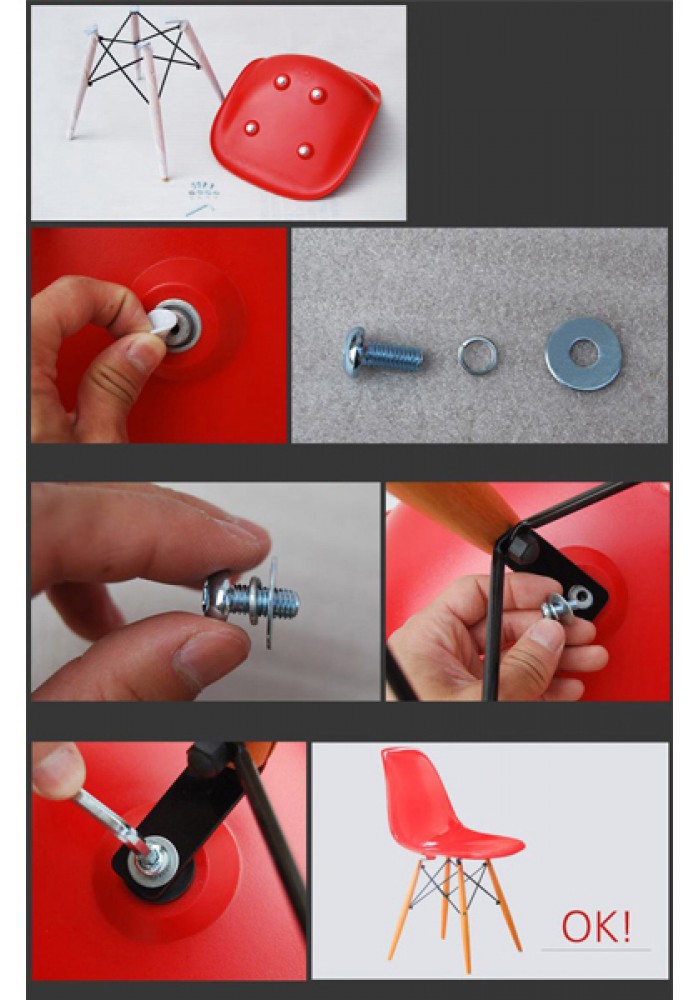 OK!